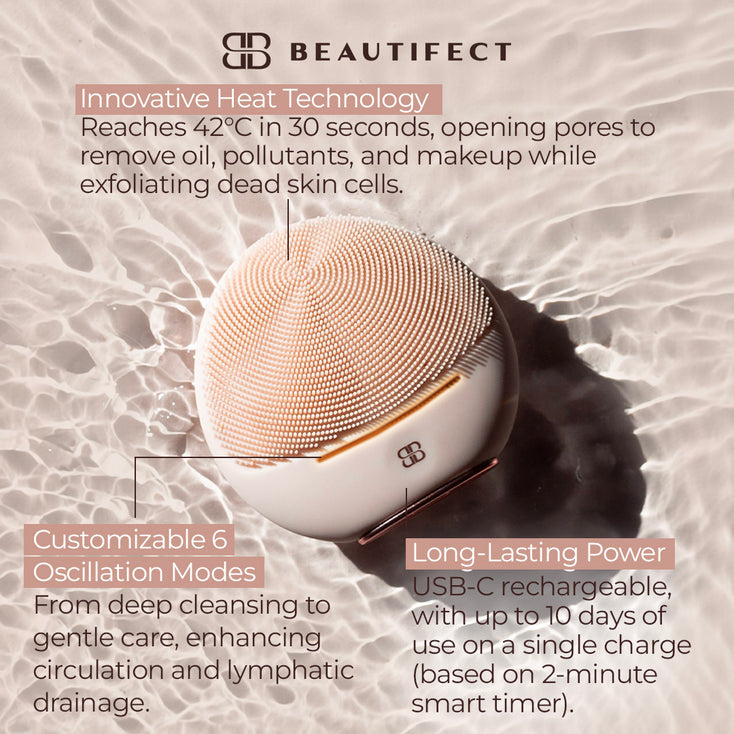 BEAUTIFECT

Innovative Heat Technology
Reaches 42°C in 30 seconds, opening pores to remove oil, pollutants, and makeup while exfoliating dead skin cells.

Customizable 6 Oscillation Modes
From deep cleansing to gentle care, enhancing circulation and lymphatic drainage.

Long-Lasting Power
USB-C rechargeable, with up to 10 days of use on a single charge (based on 2-minute smart timer).