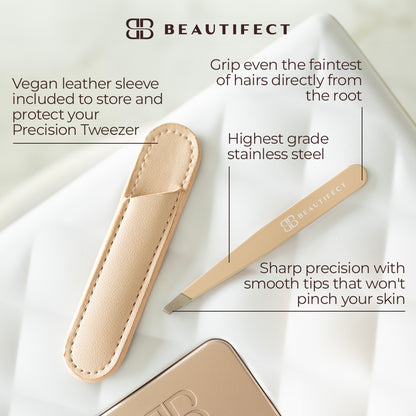 BEAUTIFECT

Vegan leather sleeve included to store and protect your Precision Tweezer

Grip even the faintest of hairs directly from the root

Highest grade stainless steel

BEAUTIFECT

Sharp precision with smooth tips that won't pinch your skin