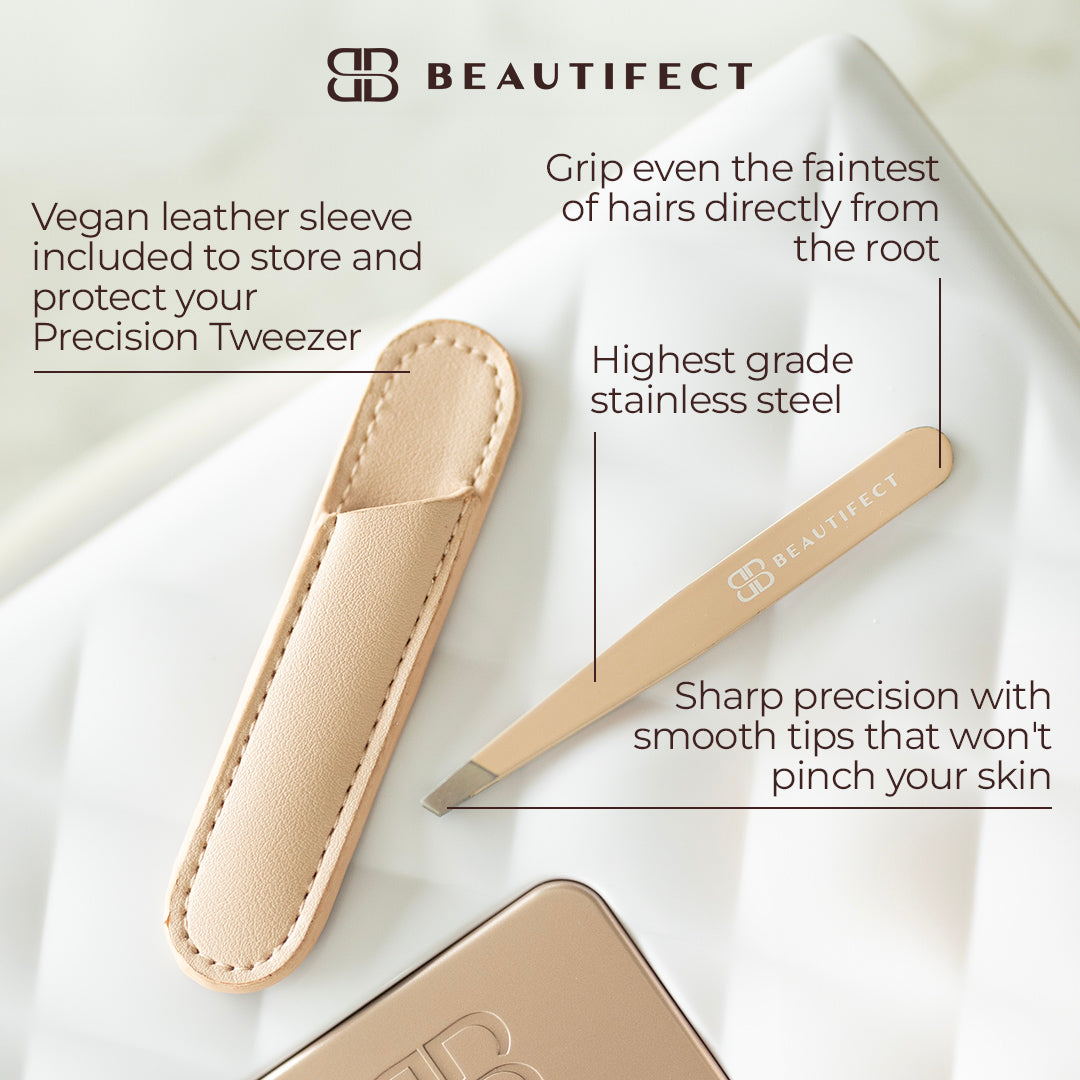 BEAUTIFECT

Vegan leather sleeve included to store and protect your Precision Tweezer

Grip even the faintest of hairs directly from the root

Highest grade stainless steel

BEAUTIFECT

Sharp precision with smooth tips that won't pinch your skin