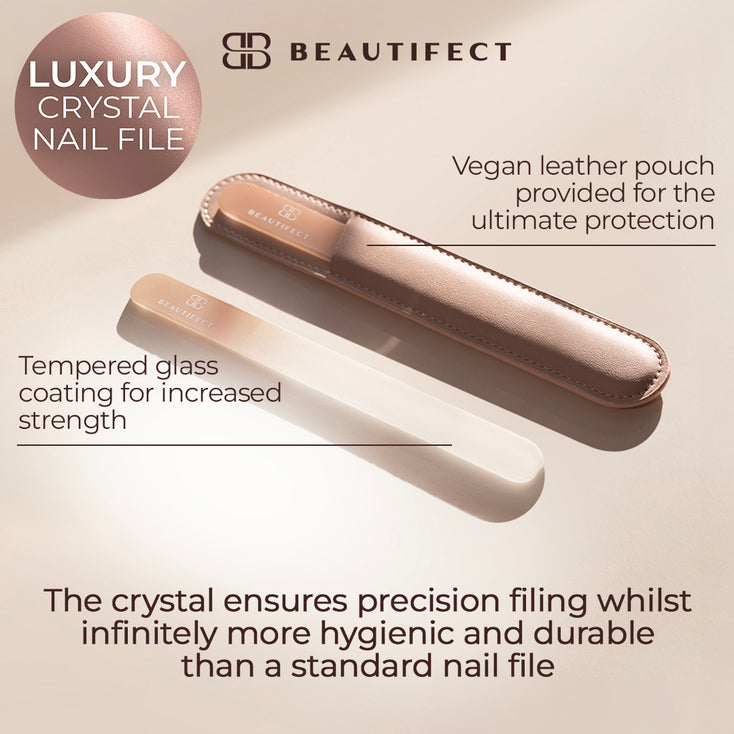 LUXURY CRYSTAL NAIL FILE

BEAUTIFECT

Vegan leather pouch provided for the ultimate protection

BEAUTIFECT

BEAUTIFECT

Tempered glass coating for increased strength

The crystal ensures precision filing whilst infinitely more hygienic and durable than a standard nail file