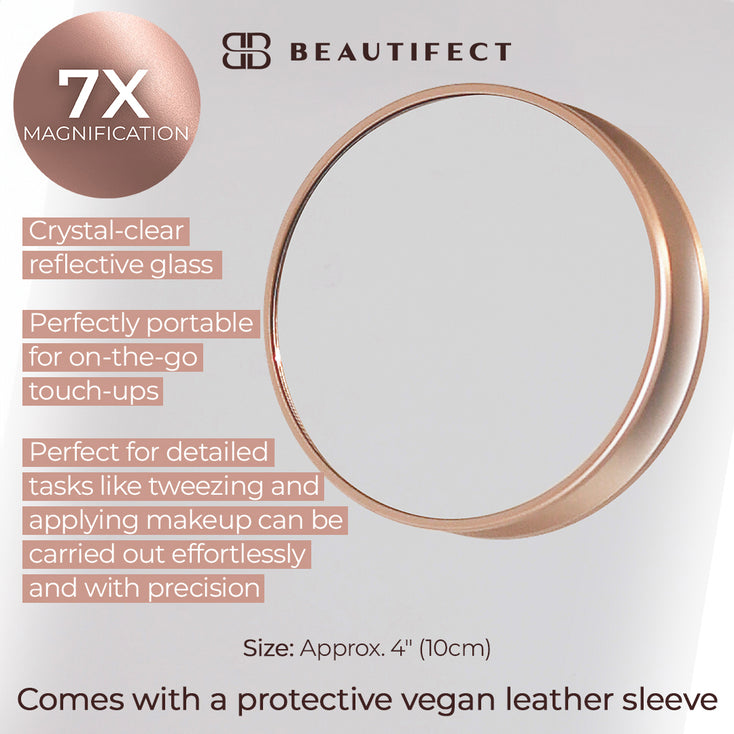 7X
MAGNIFICATION

BEAUTIFECT

Crystal-clear reflective glass

Perfectly portable for on-the-go touch-ups

Perfect for detailed tasks like tweezing and applying makeup can be carried out effortlessly and with precision

Size: Approx. 4" (10cm)

Comes with a protective vegan leather sleeve