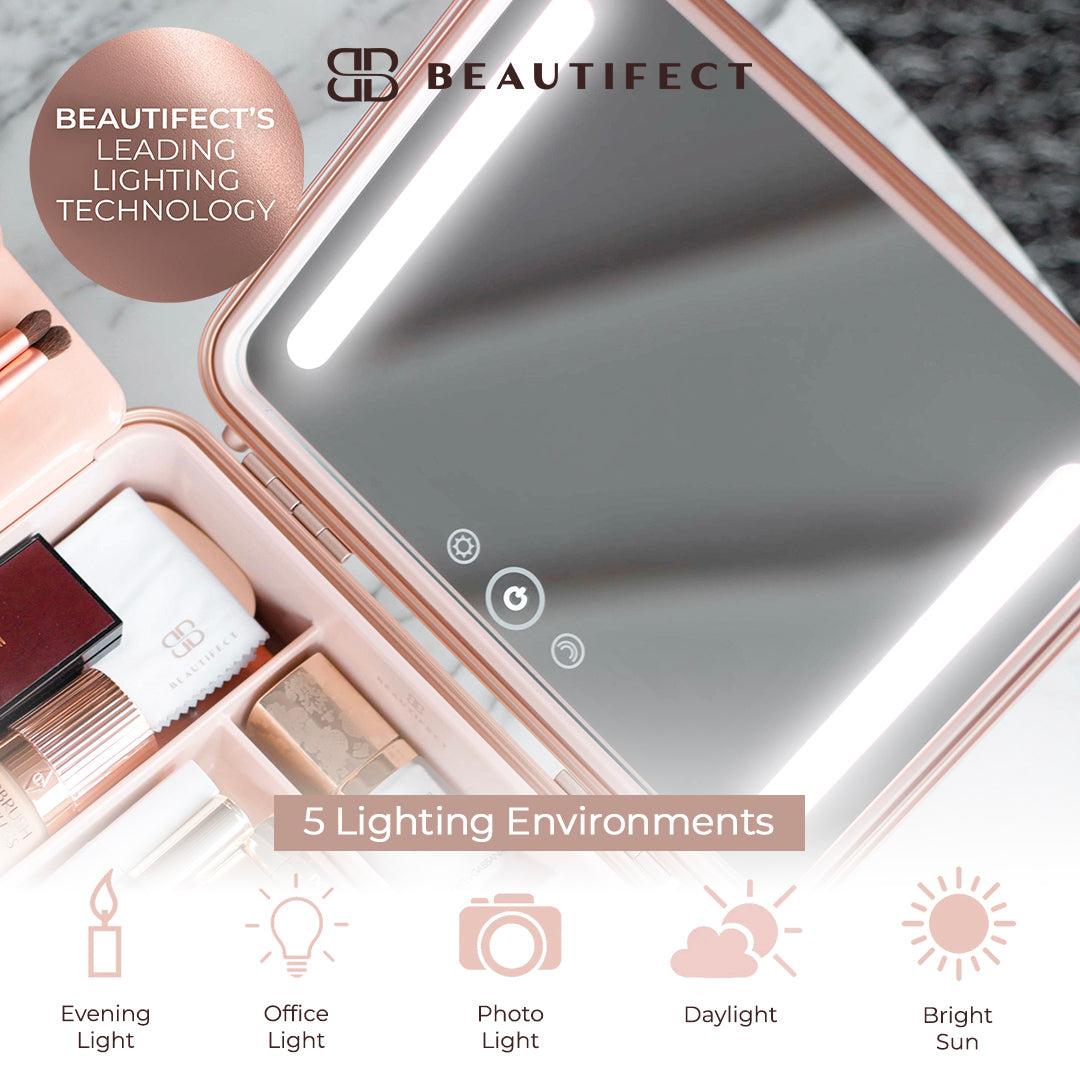 BEAUTIFECT

BEAUTIFECT'S LEADING LIGHTING TECHNOLOGY

BEAUTIFECT

5 Lighting Environments

Evening Light

Office Light

Photo Light

Daylight

Bright Sun