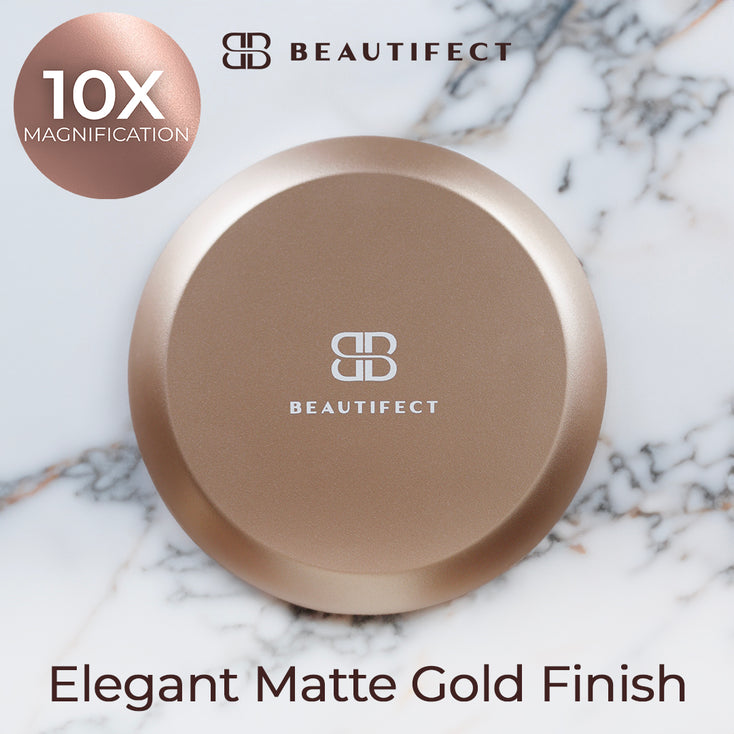 10X
MAGNIFICATION

BEAUTIFECT

BEAUTIFECT

Elegant Matte Gold Finish